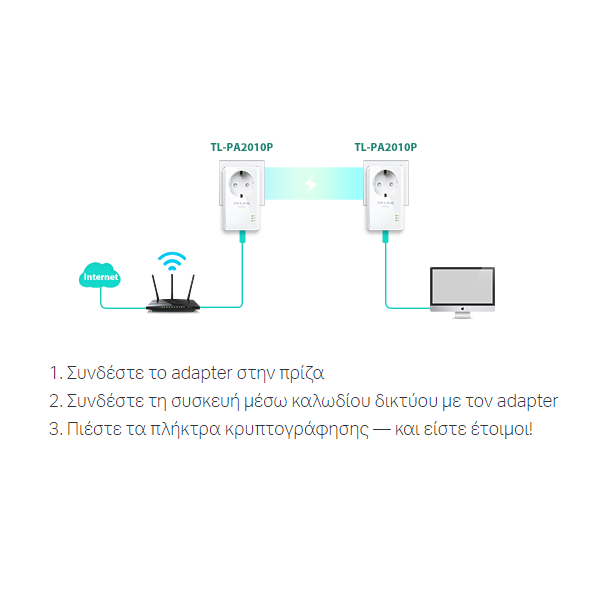 TL-PA2010P

TL-PA2010P

Internet

1. Συνδέστε το adapter στην πρίζα
2. Συνδέστε τη συσκευή μέσω καλωδίου δικτύου με τον adapter
3. Πιέστε τα πλήκτρα κρυπτογράφησης — και είστε έτοιμοι!